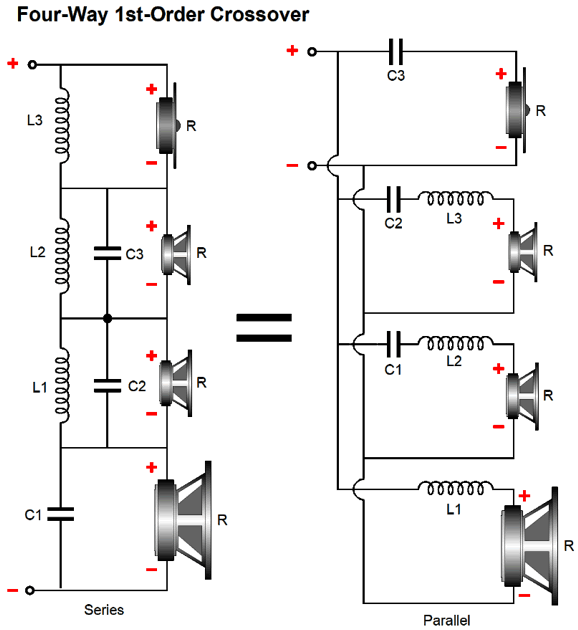 Four-Way 1st-Order Crossover

+
L3
+
R
−
L2
C3
+
R
−
L1
C2
+
R
−
C1
+
R
−
−
Series

=

+
C3
+
R
−
−
C2
L3
+
R
−
C1
L2
+
R
−
L1
+
R
−
Parallel